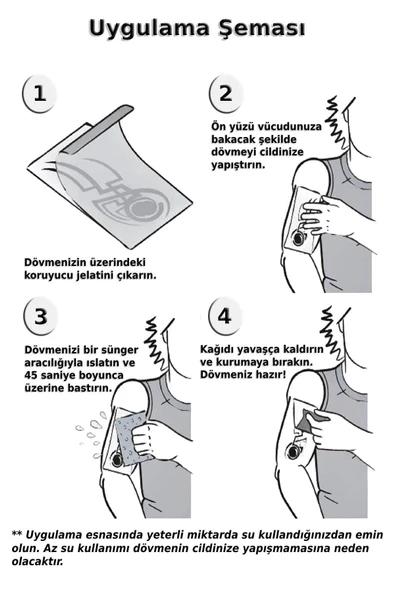 Uygulama Şeması

1

Dövmenizin üzerindeki koruyucu jelatini çıkarın.

2

Ön yüzü vücudunuza bakacak şekilde dövmeyi cildinize yapıştırın.

3

Dövmenizi bir sünger aracılığıyla ıslatın ve 45 saniye boyunca üzerine bastırın.

4

Kağıdı yavaşça kaldırın ve kurumaya bırakın. Dövmeniz hazır!

** Uygulama esnasında yeterli miktarda su kullandığınızdan emin olun. Az su kullanımı dövmenin cildinize yapışmamasına neden olacaktır.