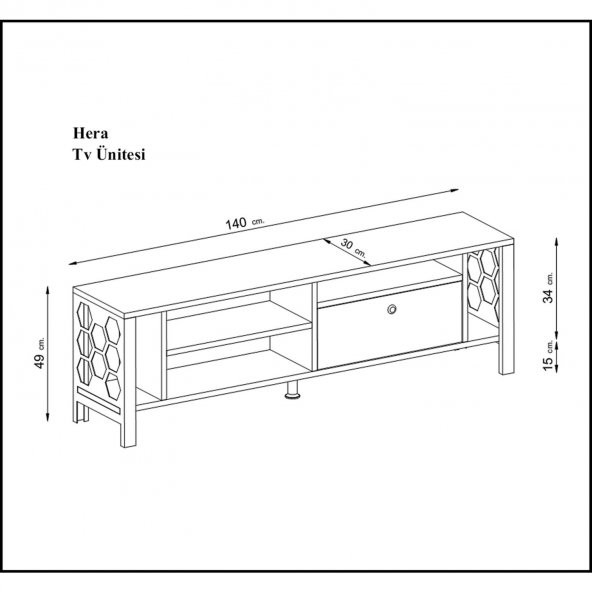 Hera
Tv Ünitesi

140 cm.

30 cm.

49 cm.

34 cm.

15 cm.