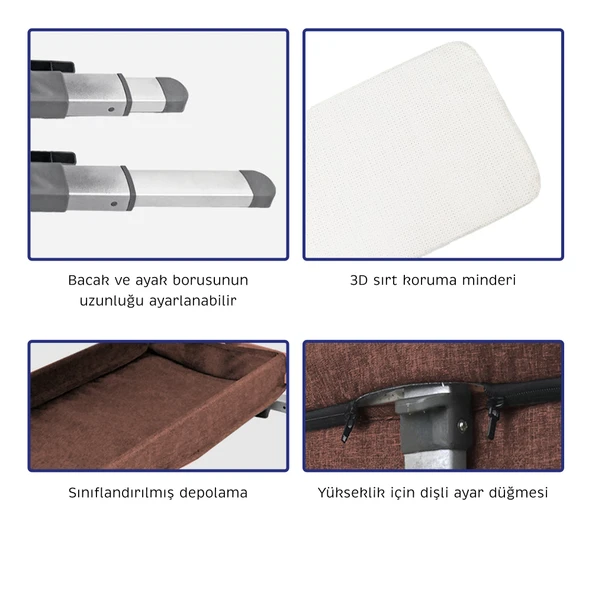 Bacak ve ayak borusunun uzunluğu ayarlanabilir

3D sırt koruma minderi

Sınıflandırılmış depolama

Yükseklik için dişli ayar düğmesi