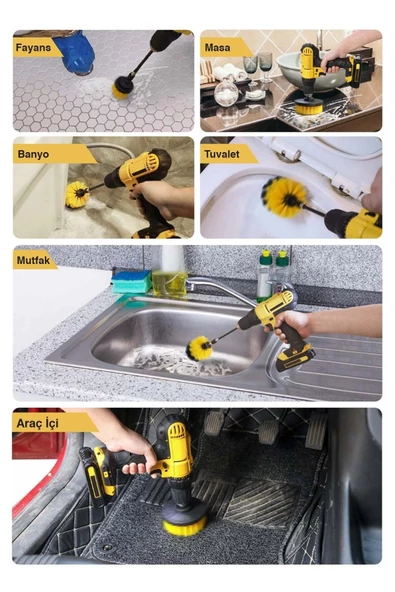 Fayans

Masa

Banyo

Tuvalet

Mutfak

Araç İçi