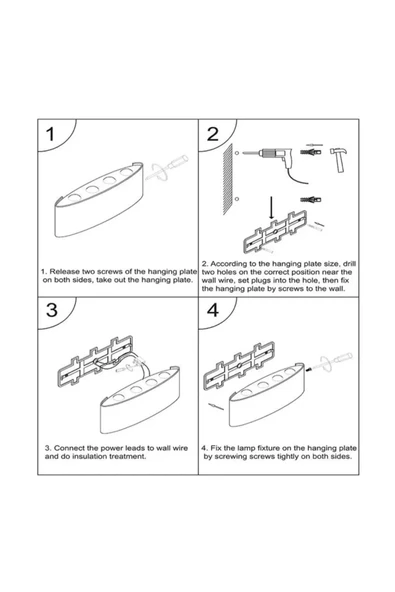 1

1. Release two screws of the hanging plate on both sides, take out the hanging plate.

2

2. According to the hanging plate size, drill two holes on the correct position near the wall wire, set plugs into the hole, then fix the hanging plate by screws to the wall.

3

3. Connect the power leads to wall wire and do insulation treatment.

4

4. Fix the lamp fixture on the hanging plate by screwing screws tightly on both sides.