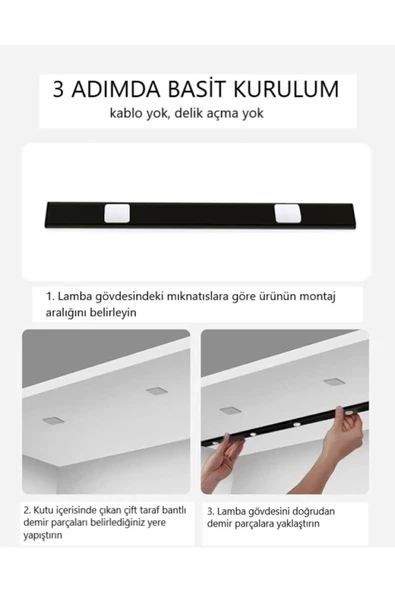 3 ADIMDA BASİT KURULUM
kablo yok, delik açma yok

1. Lamba gövdesindeki mıknatıslara göre ürünün montaj aralığını belirleyin

2. Kutu içerisinde çıkan çift taraf bantlı demir parçaları belirlediğiniz yere yapıştırın

3. Lamba gövdesini doğrudan demir parçalara yaklaştırın