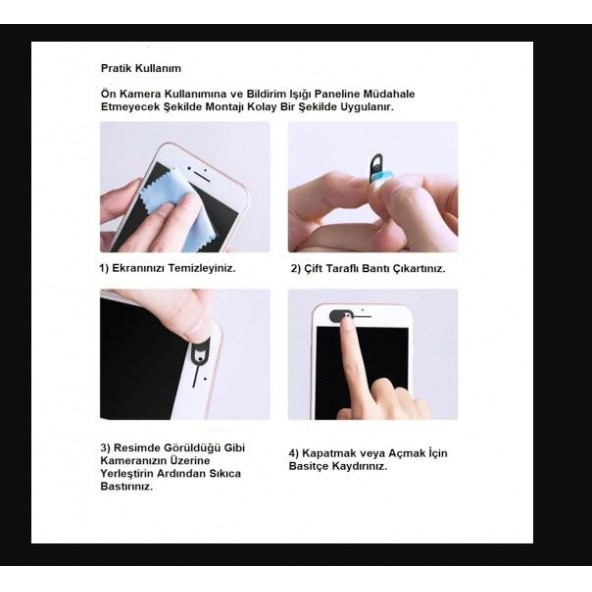 Pratik Kullanım

Ön Kamera Kullanımına ve Bildirim Işığı Paneline Müdahale Etmeyecek Şekilde Montajı Kolay Bir Şekilde Uygulanır.

1) Ekranınızı Temizleyiniz.

2) Çift Taraflı Bantı Çıkartınız.

3) Resimde Görüldüğü Gibi Kameranızın Üzerine Yerleştirin Ardından Sıkıca Bastırınız.

4) Kapatmak veya Açmak İçin Basitçe Kaydırınız.