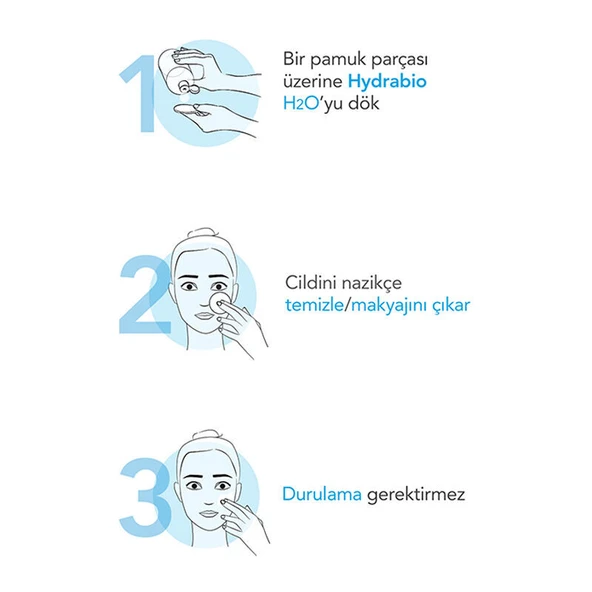 1

Bir pamuk parçası üzerine Hydrabio $H_2O$'yu dök

2

Cildini nazikçe temizle/makyajını çıkar

3

Durulama gerektirmez