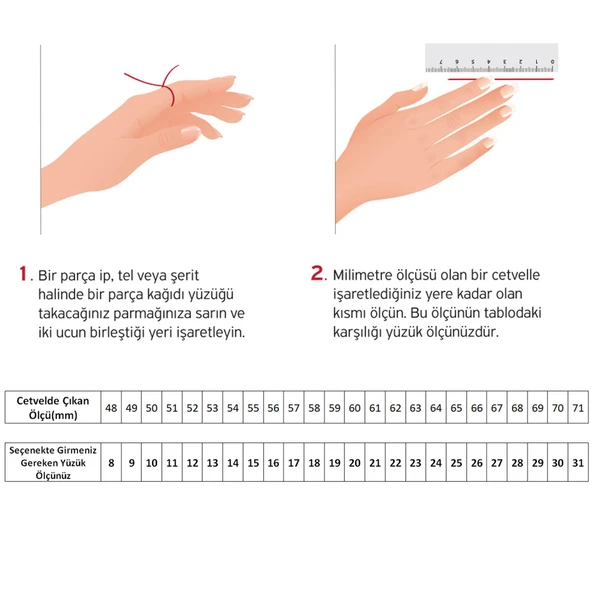 7 6 5 4 3 2 1 0

1. Bir parça ip, tel veya şerit halinde bir parça kağıdı yüzüğü takacağınız parmağınıza sarın ve iki ucun birleştiği yeri işaretleyin.

2. Milimetre ölçüsü olan bir cetvelle işaretlediğiniz yere kadar olan kısmı ölçün. Bu ölçünün tablodaki karşılığı yüzük ölçünüzdür.

| Cetvelde Çıkan Ölçü(mm) | 48 | 49 | 50 | 51 | 52 | 53 | 54 | 55 | 56 | 57 | 58 | 59 | 60 | 61 | 62 | 63 | 64 | 65 | 66 | 67 | 68 | 69 | 70 | 71 |
|---|---|---|---|---|---|---|---|---|---|---|---|---|---|---|---|---|---|---|---|---|---|---|---|---|

| Seçenekte Girmeniz Gereken Yüzük Ölçünüz | 8 | 9 | 10 | 11 | 12 | 13 | 14 | 15 | 16 | 17 | 18 | 19 | 20 | 21 | 22 | 23 | 24 | 25 | 26 | 27 | 28 | 29 | 30 | 31 |
|---|---|---|---|---|---|---|---|---|---|---|---|---|---|---|---|---|---|---|---|---|---|---|---|---|