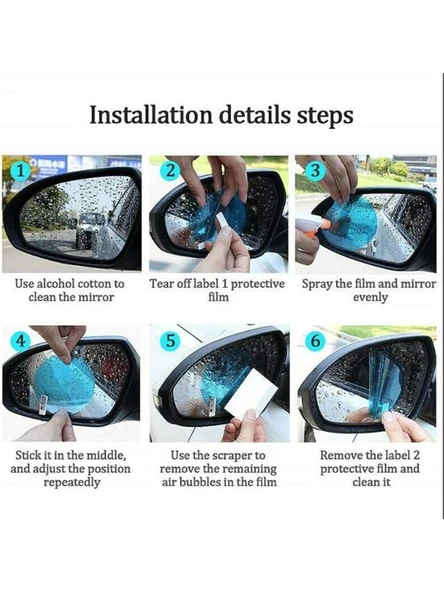 Installation details steps

1

Use alcohol cotton to clean the mirror

2

Tear off label 1 protective film

3

Spray the film and mirror evenly

4

Stick it in the middle, and adjust the position repeatedly

5

Use the scraper to remove the remaining air bubbles in the film

6

Remove the label 2 protective film and clean it