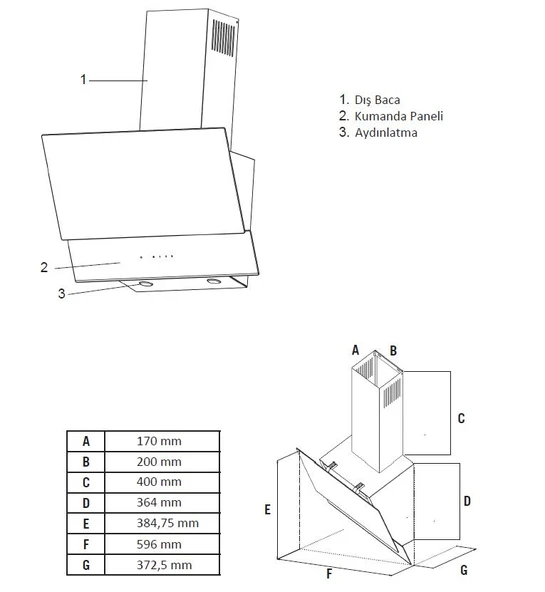 1

2

3

1. Dış Baca
2. Kumanda Paneli
3. Aydınlatma

| A | 170 mm |
|---|---|
| B | 200 mm |
| C | 400 mm |
| D | 364 mm |
| E | 384,75 mm |
| F | 596 mm |
| G | 372,5 mm |

A B

C

D

E

F

G