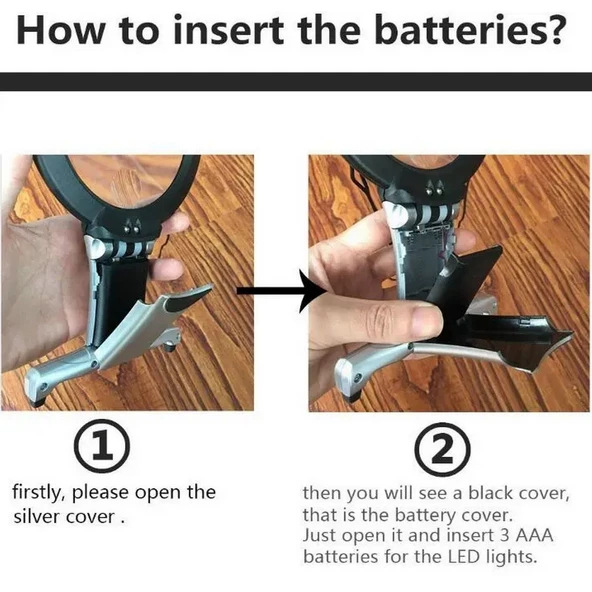 How to insert the batteries?

①

firstly, please open the silver cover .

②

then you will see a black cover, that is the battery cover.
Just open it and insert 3 AAA batteries for the LED lights.