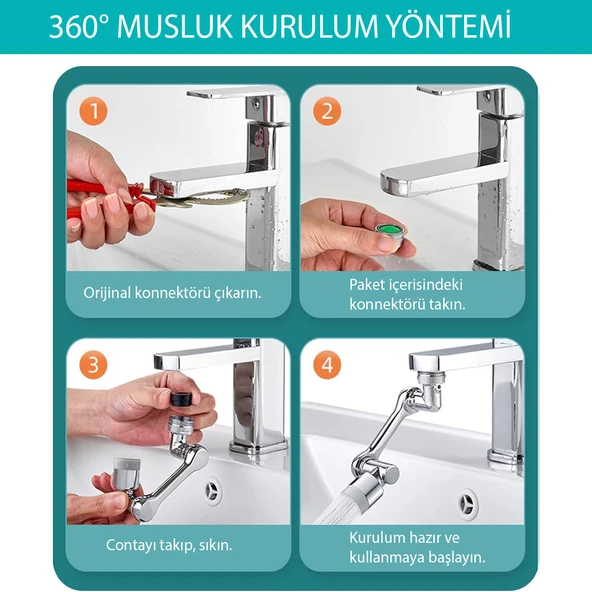 360° MUSLUK KURULUM YÖNTEMİ

1

Orijinal konnektörü çıkarın.

2

Paket içerisindeki konnektörü takın.

3

Contayı takıp, sıkın.

4

Kurulum hazır ve kullanmaya başlayın.