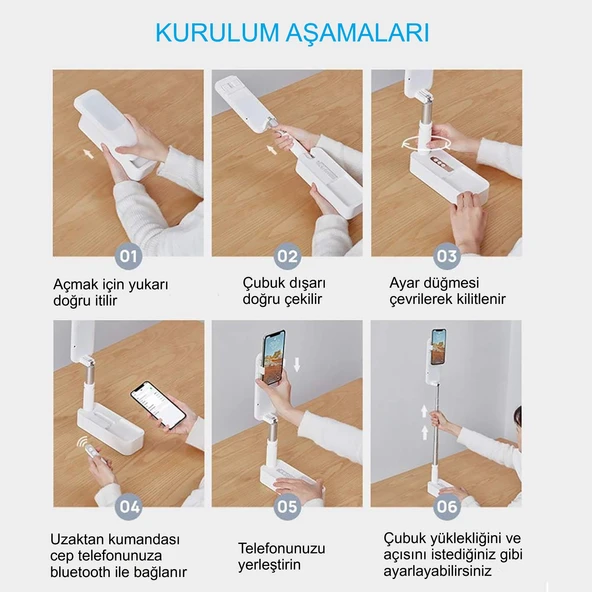 KURULUM AŞAMALARI

01

Açmak için yukarı doğru itilir

02

Çubuk dışarı doğru çekilir

03

Ayar düğmesi çevrilerek kilitlenir

04

Uzaktan kumandası cep telefonunuza bluetooth ile bağlanır

05

Telefonunuzu yerleştirin

06

Çubuk yüklekliğini ve açısını istediğiniz gibi ayarlayabilirsiniz