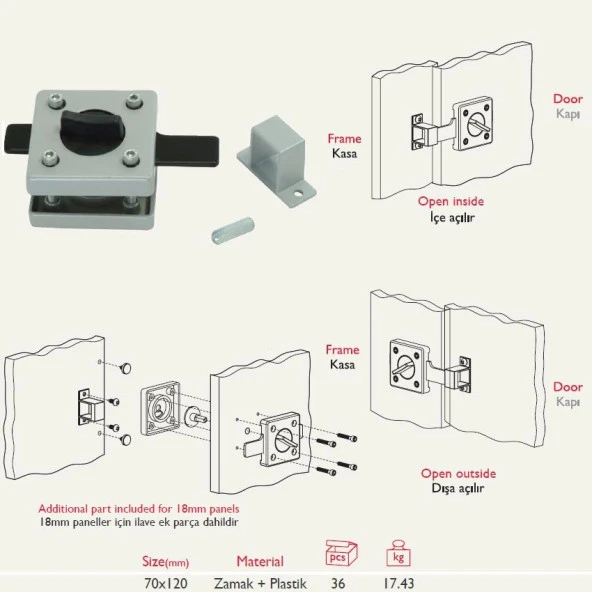 Frame
Kasa

Door
Kapı

Open inside
İçe açılır

Frame
Kasa

Door
Kapı

Open outside
Dışa açılır

Additional part included for 18mm panels
18mm paneller için ilave ek parça dahildir

| Size(mm) | Material | pcs | kg |
|---|---|---|---|
| 70x120 | Zamak + Plastik | 36 | 17.43 |