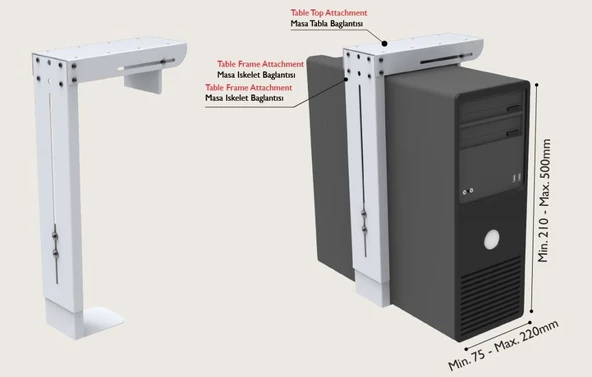 Table Top Attachment
Masa Tabla Baglantısı

Table Frame Attachment
Masa Iskelet Baglantısı

Table Frame Attachment
Masa Iskelet Baglantısı

Min. 210 - Max. 500mm

Min. 75 - Max. 220mm