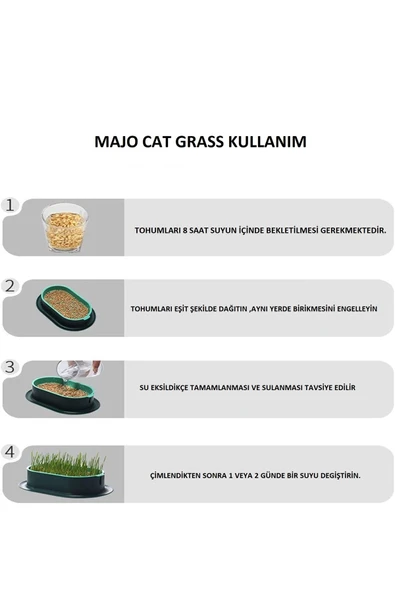 MAJO CAT GRASS KULLANIM

1

TOHUMLARI 8 SAAT SUYUN İÇİNDE BEKLETİLMESİ GEREKMEKTEDİR.

2

TOHUMLARI EŞİT ŞEKİLDE DAĞITIN ,AYNI YERDE BİRİKMESİNİ ENGELLEYİN

3

SU EKSİLDİKÇE TAMAMLANMASI VE SULANMASI TAVSİYE EDİLİR

4

ÇİMLENDİKTEN SONRA 1 VEYA 2 GÜNDE BİR SUYU DEGİŞTİRİN.