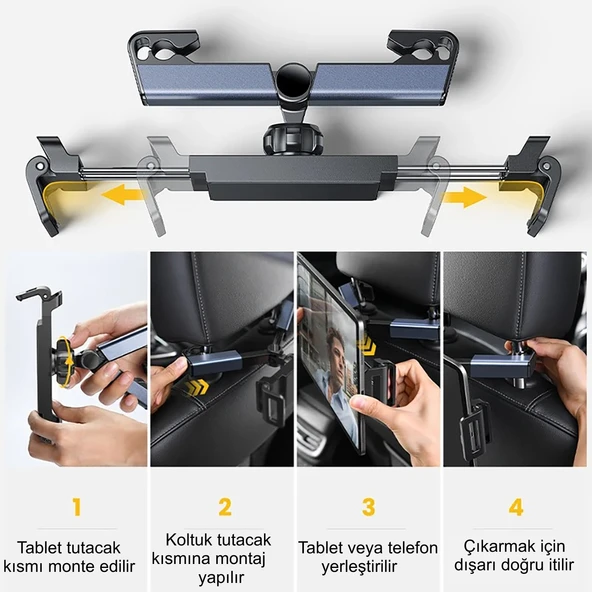 1

Tablet tutacak kısmı monte edilir

2

Koltuk tutacak kısmına montaj yapılır

3

Tablet veya telefon yerleştirilir

4

Çıkarmak için dışarı doğru itilir