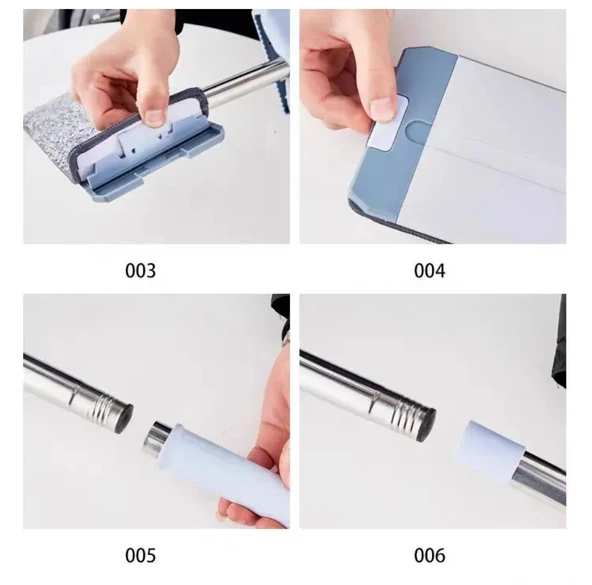 003

004

005

006