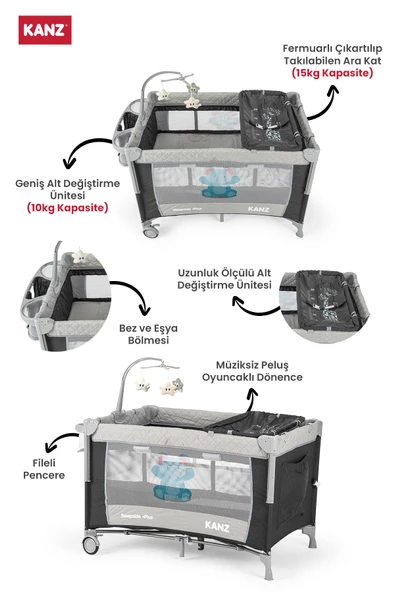 KANZ

Fermuarlı Çıkartılıp Takılabilen Ara Kat
(15kg Kapasite)

Geniş Alt Değiştirme Ünitesi
(10kg Kapasite)

Sleepside 4Plus
KANZ

Uzunluk Ölçülü Alt Değiştirme Ünitesi

Bez ve Eşya Bölmesi

Müziksiz Peluş Oyuncaklı Dönence

Fileli Pencere

Sleepside 4Plus
KANZ