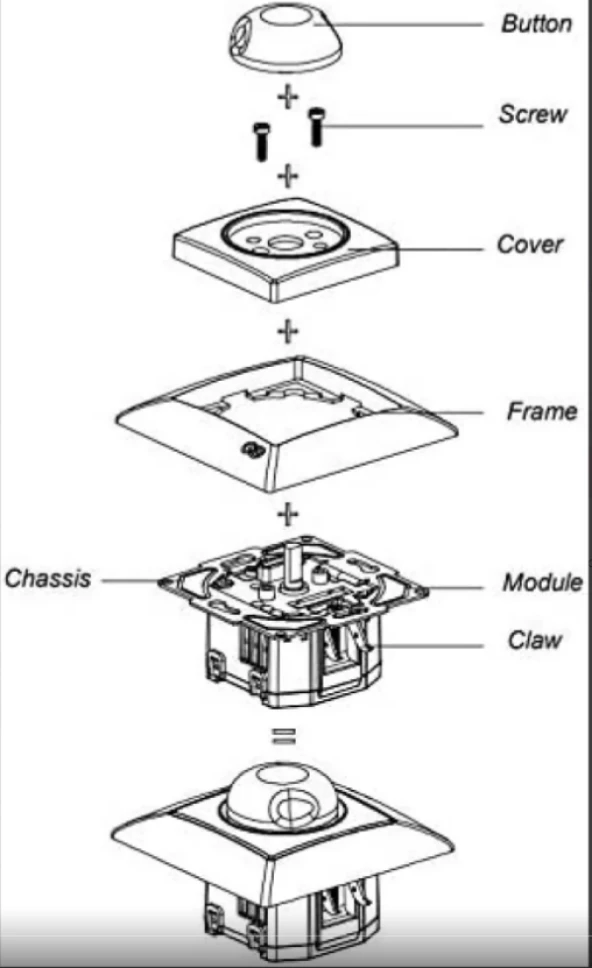 Button

+

Screw

+

Cover

+

Frame

+

Chassis

Module

Claw

=