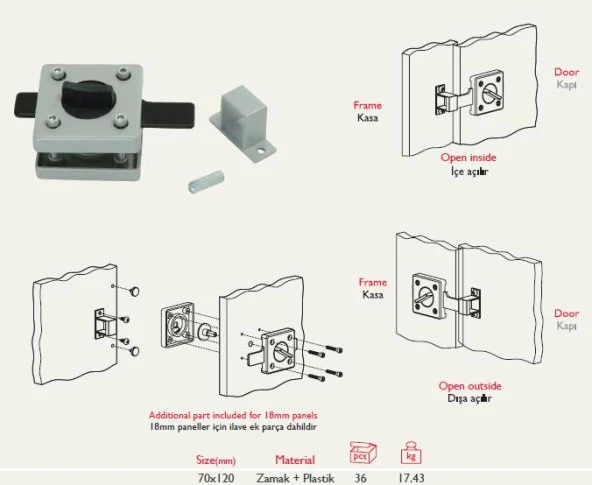 Frame
Kasa

Door
Kapı

Open inside
İçe açılır

Frame
Kasa

Door
Kapı

Open outside
Dışa açılır

Additional part included for 18mm panels
18mm paneller için ilave ek parça dahildir

| Size(mm) | Material | pcs | kg |
|---|---|---|---|
| 70x120 | Zamak + Plastik | 36 | 17.43 |