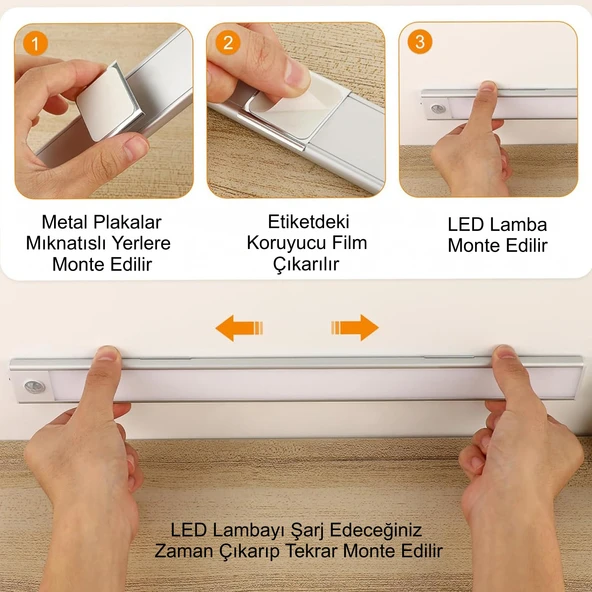 1

Metal Plakalar Mıknatıslı Yerlere Monte Edilir

2

Etiketdeki Koruyucu Film Çıkarılır

3

LED Lamba Monte Edilir

LED Lambayı Şarj Edeceğiniz Zaman Çıkarıp Tekrar Monte Edilir