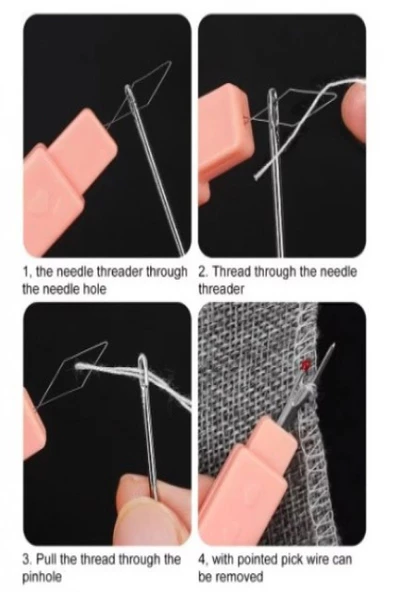 1, the needle threader through the needle hole

2. Thread through the needle threader

3. Pull the thread through the pinhole

4, with pointed pick wire can be removed