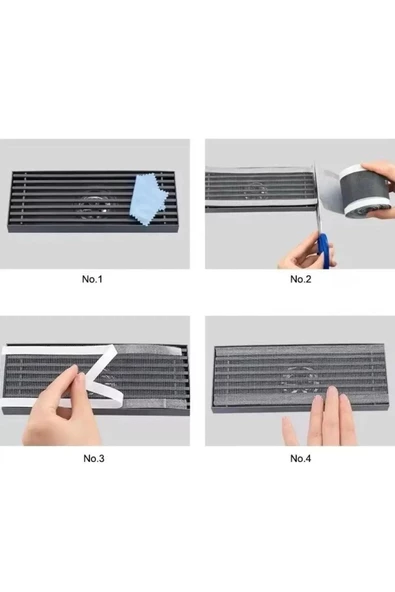 No.1

No.2

No.3

No.4