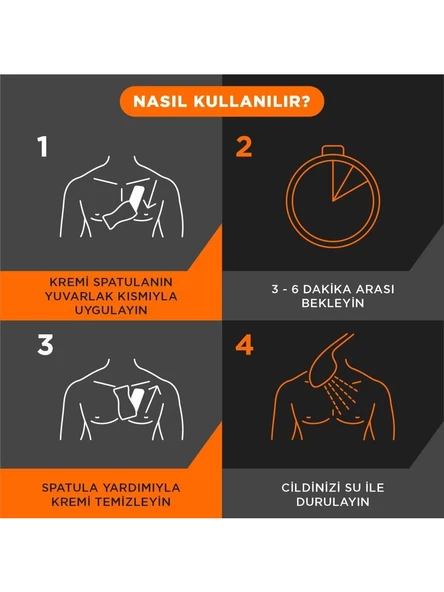 NASIL KULLANILIR?

1

KREMİ SPATULANIN YUVARLAK KISMIYLA UYGULAYIN

2

3 - 6 DAKİKA ARASI BEKLEYİN

3

SPATULA YARDIMIYLA KREMİ TEMİZLEYİN

4

CİLDİNİZİ SU İLE DURULAYIN