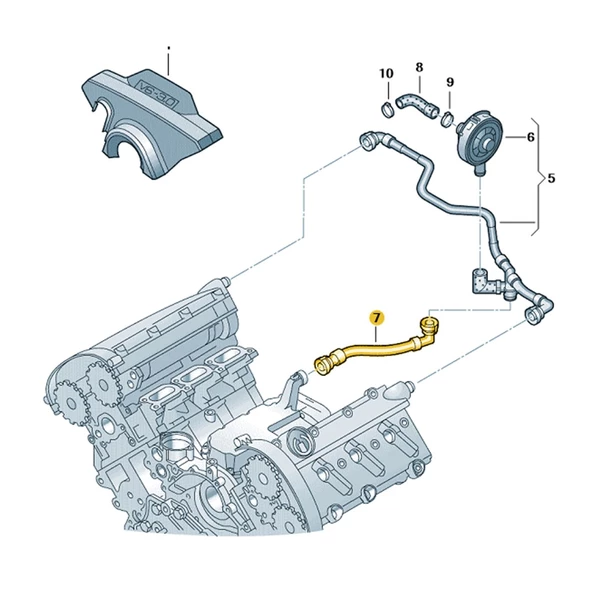 V6-3.0

10
8
9
6
5
7