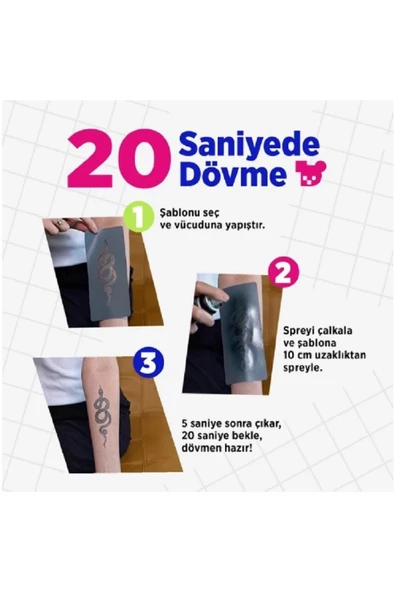 20 Saniyede Dövme

1 Şablonu seç ve vücuduna yapıştır.

2 Spreyi çalkala ve şablona 10 cm uzaklıktan spreyle.

3 5 saniye sonra çıkar, 20 saniye bekle, dövmen hazır!