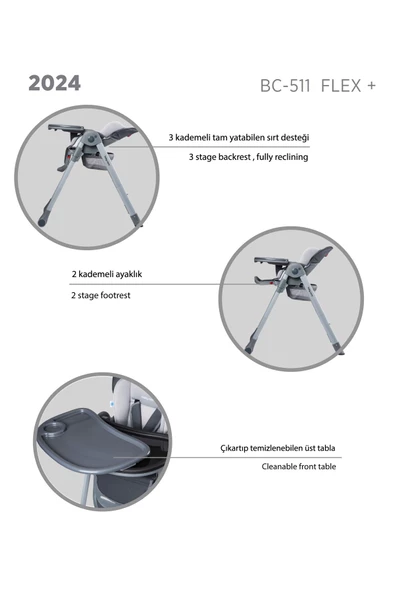 2024

BC-511 FLEX +

3 kademeli tam yatabilen sırt desteği

3 stage backrest , fully reclining

2 kademeli ayaklık

2 stage footrest

Çıkartıp temizlenebilen üst tabla

Cleanable front table