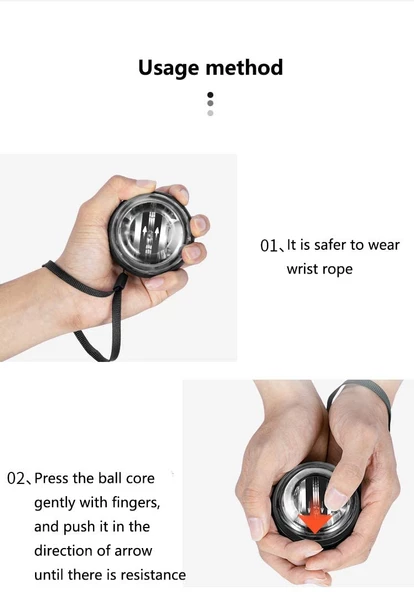 Usage method

01、It is safer to wear wrist rope

02、Press the ball core gently with fingers, and push it in the direction of arrow until there is resistance