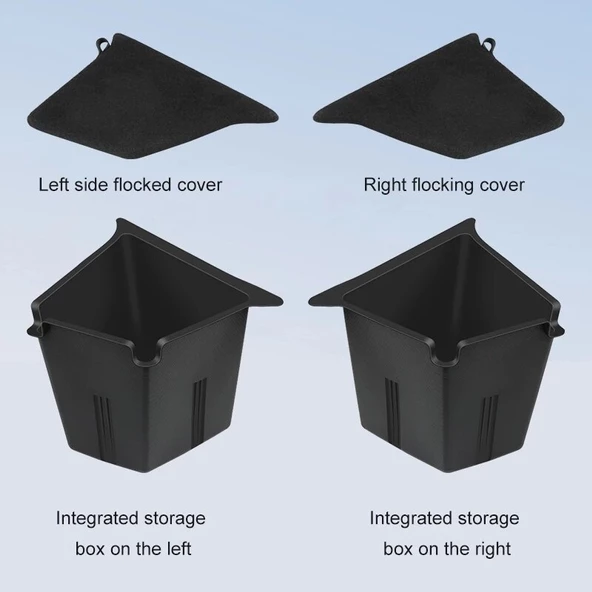 Left side flocked cover

Right flocking cover

Integrated storage box on the left

Integrated storage box on the right