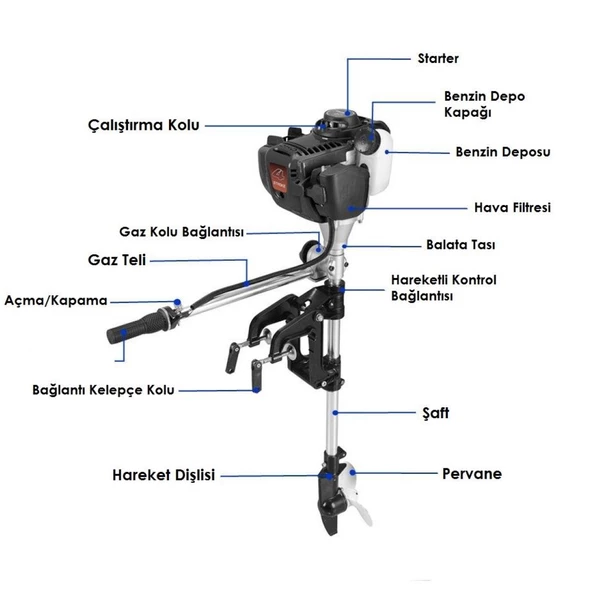 Starter

Benzin Depo Kapağı

Çalıştırma Kolu

Benzin Deposu

Hava Filtresi

Gaz Kolu Bağlantısı

Balata Tası

Gaz Teli

Hareketli Kontrol Bağlantısı

Açma/Kapama

Bağlantı Kelepçe Kolu

Şaft

Hareket Dişlisi

Pervane