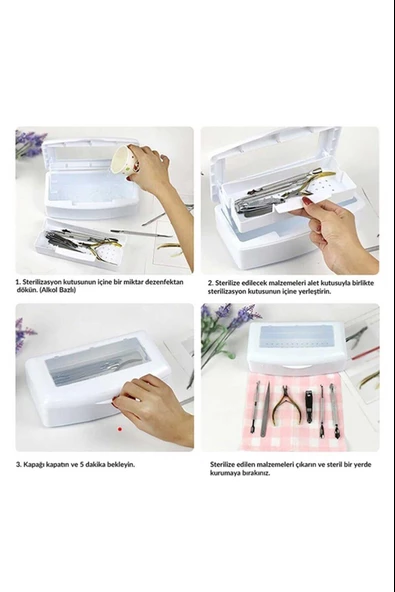 1. Sterilizasyon kutusunun içine bir miktar dezenfektan dökün. (Alkol Bazlı)

2. Sterilize edilecek malzemeleri alet kutusuyla birlikte sterilizasyon kutusunun içine yerleştirin.

3. Kapağı kapatın ve 5 dakika bekleyin.

Sterilize edilen malzemeleri çıkarın ve steril bir yerde kurumaya bırakınız.