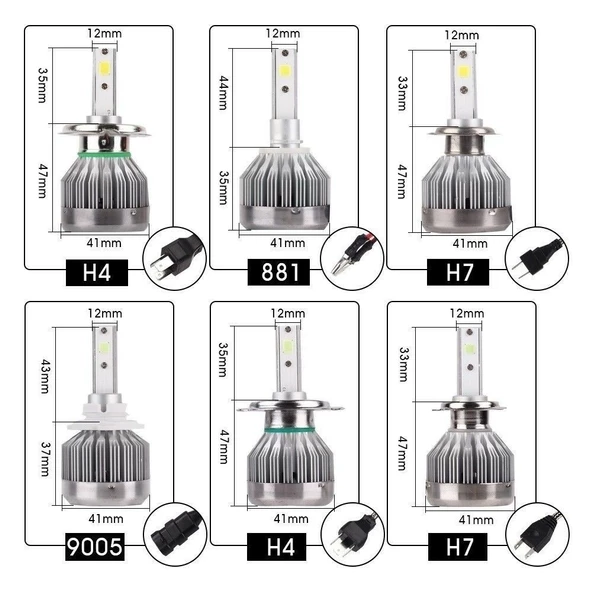 12mm
35mm
47mm
41mm
H4

12mm
44mm
35mm
41mm
881

12mm
33mm
47mm
41mm
H7

12mm
43mm
37mm
41mm
9005

12mm
35mm
47mm
41mm
H4

12mm
33mm
47mm
41mm
H7