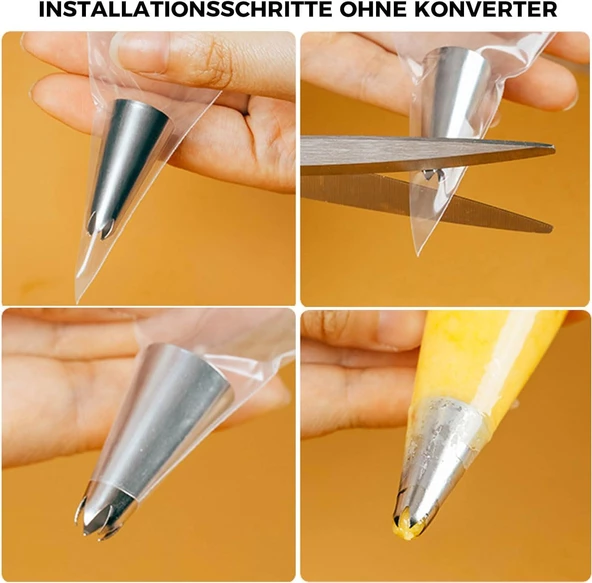 INSTALLATIONSSCHRITTE OHNE KONVERTER