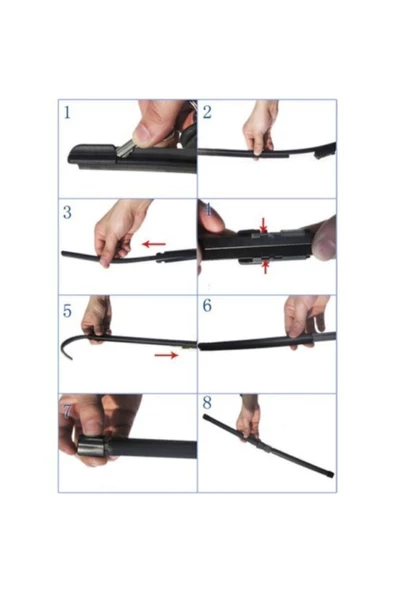 1
2
3
4
5
6
7
8