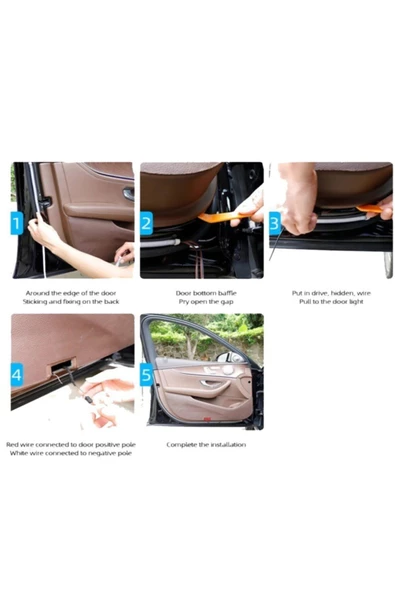 1

Around the edge of the door
Sticking and fixing on the back

2

Door bottom baffle
Pry open the gap

3

Put in drive, hidden, wire
Pull to the door light

4

Red wire connected to door positive pole
White wire connected to negative pole

5

Complete the installation