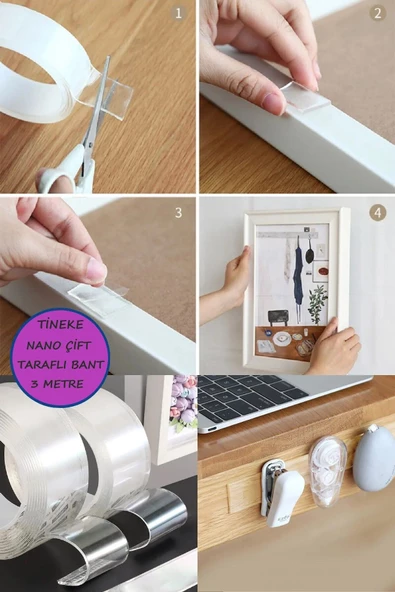 1

2

3

4

TİNEKE
NANO ÇİFT
TARAFLI BANT
3 METRE