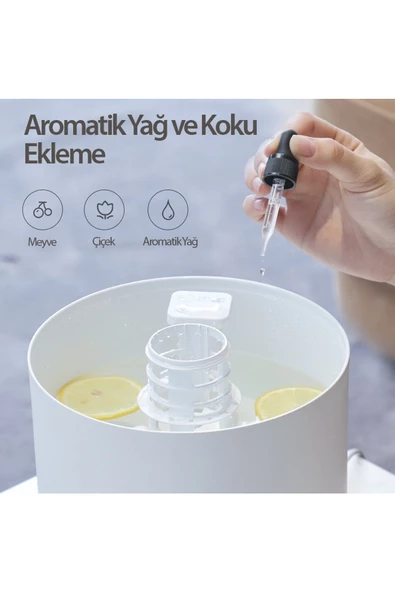 Aromatik Yağ ve Koku Ekleme

Meyve

Çiçek

Aromatik Yağ