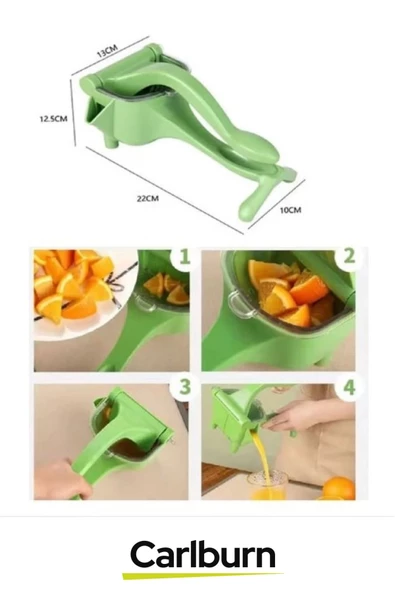 13CM

12.5CM

22CM

10CM

1

2

3

4

Carlburn