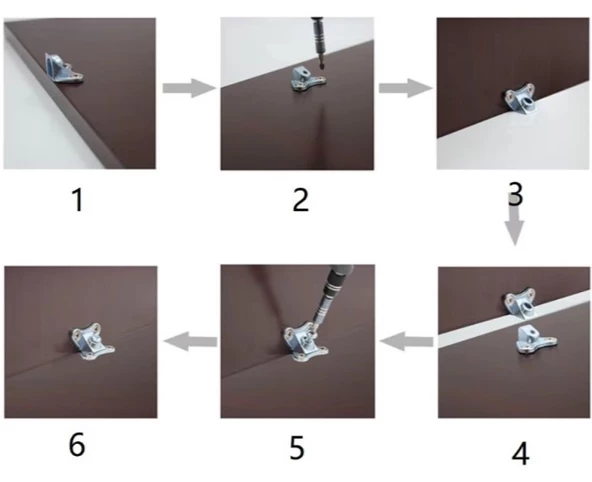 1

2

3

6

5

4