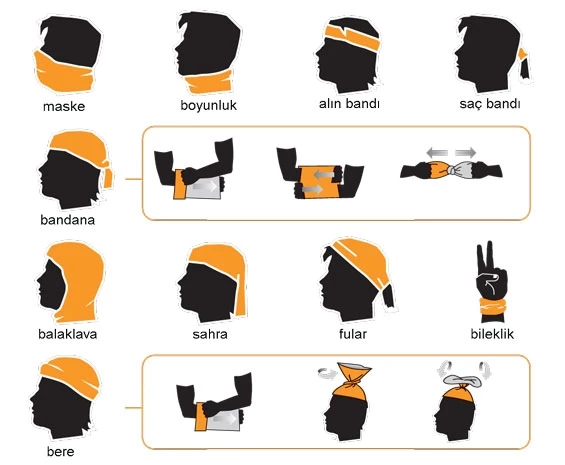 maske

boyunluk

alın bandı

saç bandı

bandana

balaklava

sahra

fular

bileklik

bere