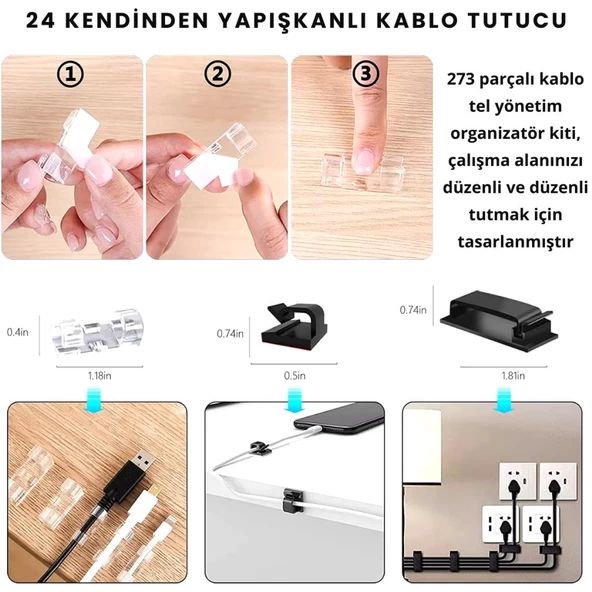 24 KENDİNDEN YAPIŞKANLI KABLO TUTUCU

①

②

③

273 parçalı kablo tel yönetim organizatör kiti, çalışma alanınızı düzenli ve düzenli tutmak için tasarlanmıştır

0.4in

1.18in

0.74in

0.5in

0.74in

1.81in