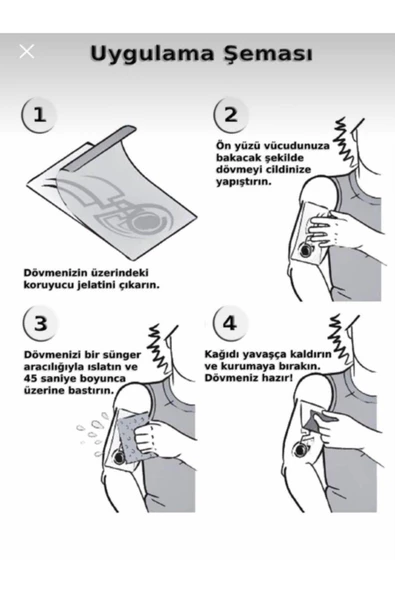 Uygulama Şeması

1

Dövmenizin üzerindeki koruyucu jelatini çıkarın.

2

Ön yüzü vücudunuza bakacak şekilde dövmeyi cildinize yapıştırın.

3

Dövmenizi bir sünger aracılığıyla ıslatın ve 45 saniye boyunca üzerine bastırın.

4

Kağıdı yavaşça kaldırın ve kurumaya bırakın. Dövmeniz hazır!