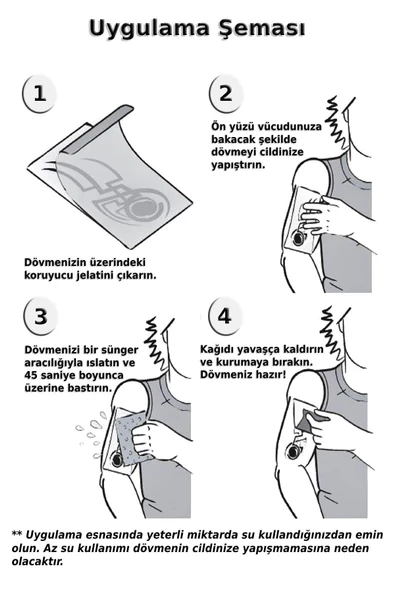 Uygulama Şeması

1

Dövmenizin üzerindeki koruyucu jelatini çıkarın.

2

Ön yüzü vücudunuza bakacak şekilde dövmeyi cildinize yapıştırın.

3

Dövmenizi bir sünger aracılığıyla ıslatın ve 45 saniye boyunca üzerine bastırın.

4

Kağıdı yavaşça kaldırın ve kurumaya bırakın. Dövmeniz hazır!

** Uygulama esnasında yeterli miktarda su kullandığınızdan emin olun. Az su kullanımı dövmenin cildinize yapışmamasına neden olacaktır.