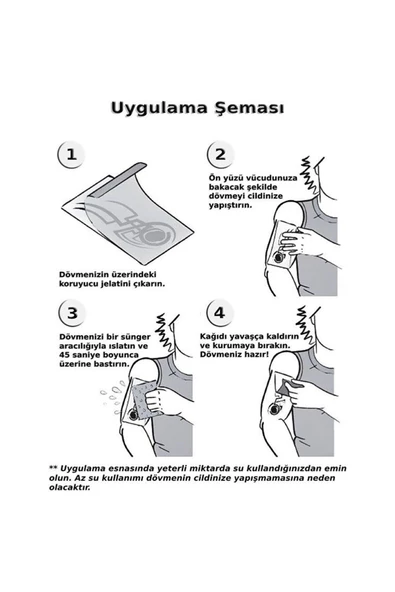 Uygulama Şeması

1

Dövmenizin üzerindeki koruyucu jelatini çıkarın.

2

Ön yüzü vücudunuza bakacak şekilde dövmeyi cildinize yapıştırın.

3

Dövmenizi bir sünger aracılığıyla ıslatın ve 45 saniye boyunca üzerine bastırın.

4

Kağıdı yavaşça kaldırın ve kurumaya bırakın. Dövmeniz hazır!

** Uygulama esnasında yeterli miktarda su kullandığınızdan emin olun. Az su kullanımı dövmenin cildinize yapışmamasına neden olacaktır.