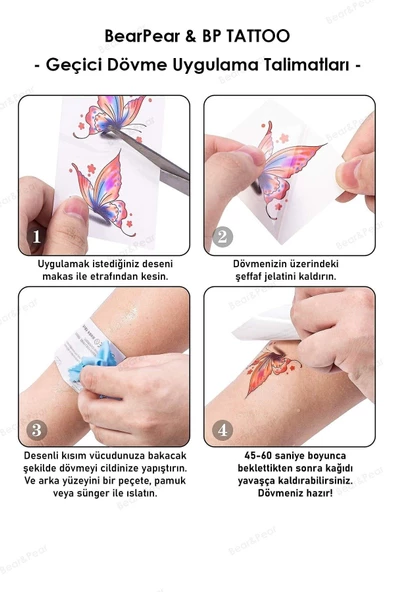 BearPear & BP TATTOO
- Geçici Dövme Uygulama Talimatları -

1
Uygulamak istediğiniz deseni makas ile etrafından kesin.

2
Dövmenizin üzerindeki şeffaf jelatini kaldırın.

3
Desenli kısım vücudunuza bakacak şekilde dövmeyi cildinize yapıştırın. Ve arka yüzeyini bir peçete, pamuk veya sünger ile ıslatın.

4
45-60 saniye boyunca beklettikten sonra kağıdı yavaşça kaldırabilirsiniz. Dövmeniz hazır!

Bear&Pear