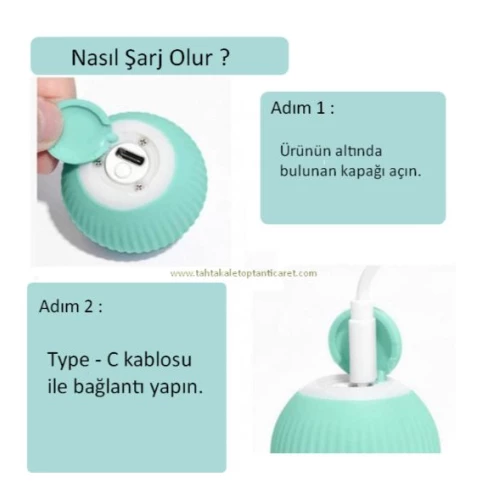 Nasıl Şarj Olur ?

Adım 1 :

Ürünün altında bulunan kapağı açın.

www.tahtakaletoptanticaret.com

Adım 2 :

Type - C kablosu ile bağlantı yapın.