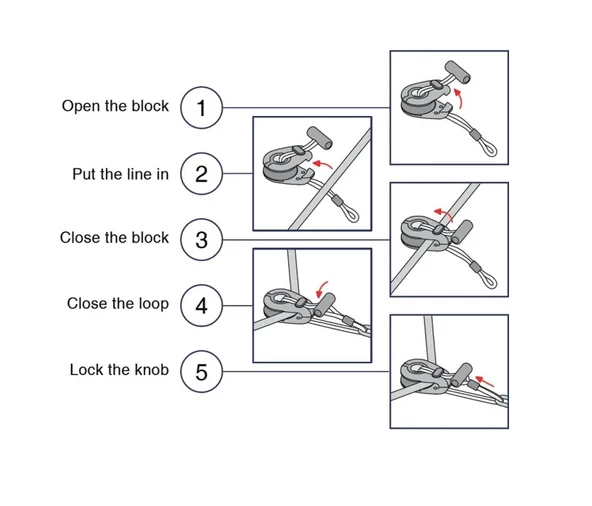 Open the block 1

Put the line in 2

Close the block 3

Close the loop 4

Lock the knob 5