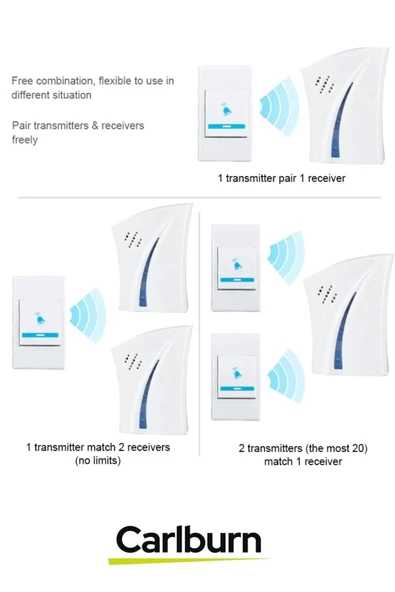 Free combination, flexible to use in different situation

Pair transmitters & receivers freely

1 transmitter pair 1 receiver

1 transmitter match 2 receivers (no limits)

2 transmitters (the most 20) match 1 receiver

Carlburn